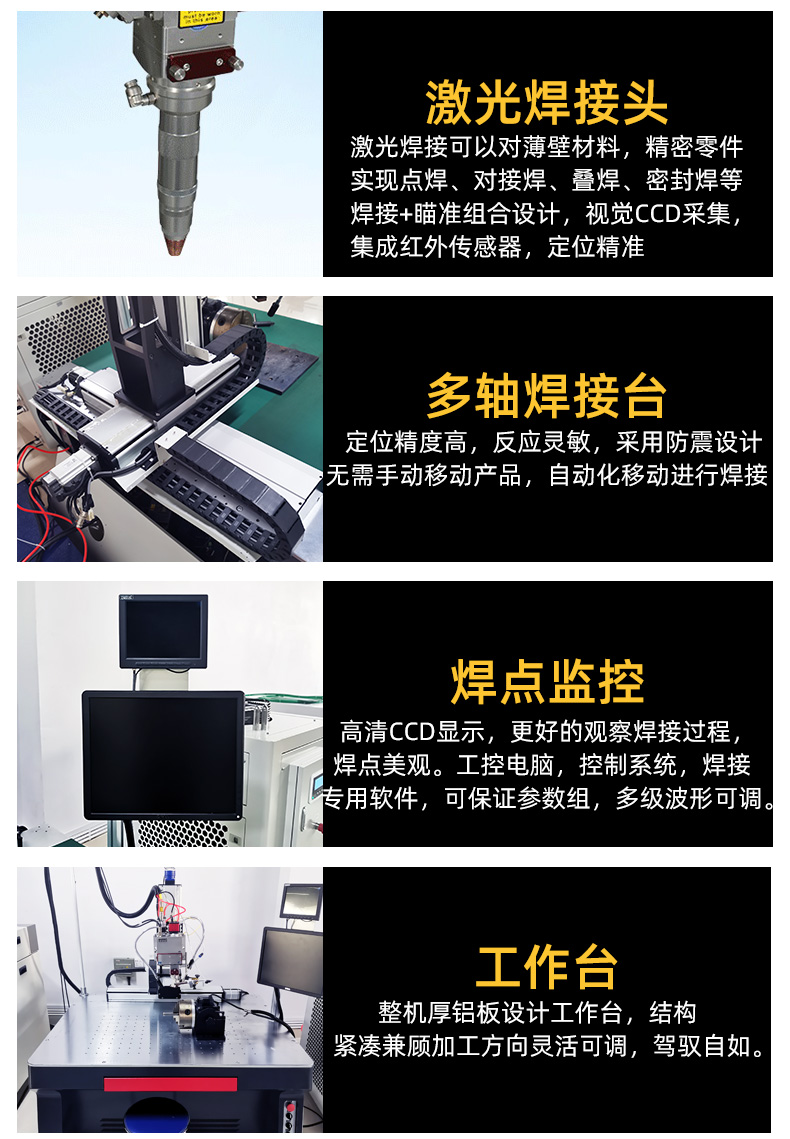 must be worn in this area

激光焊接头

激光焊接可以对薄壁材料，精密零件实现点焊、对接焊、叠焊、密封焊等焊接+瞄准组合设计，视觉CCD采集，集成红外传感器，定位精准

多轴焊接台

定位精度高，反应灵敏，采用防震设计无需手动移动产品，自动化移动进行焊接

焊点监控

高清CCD显示，更好的观察焊接过程，焊点美观。工控电脑，控制系统，焊接专用软件，可保证参数组，多级波形可调。

工作台

整机厚铝板设计工作台，结构紧凑兼顾加工方向灵活可调，驾驭自如。