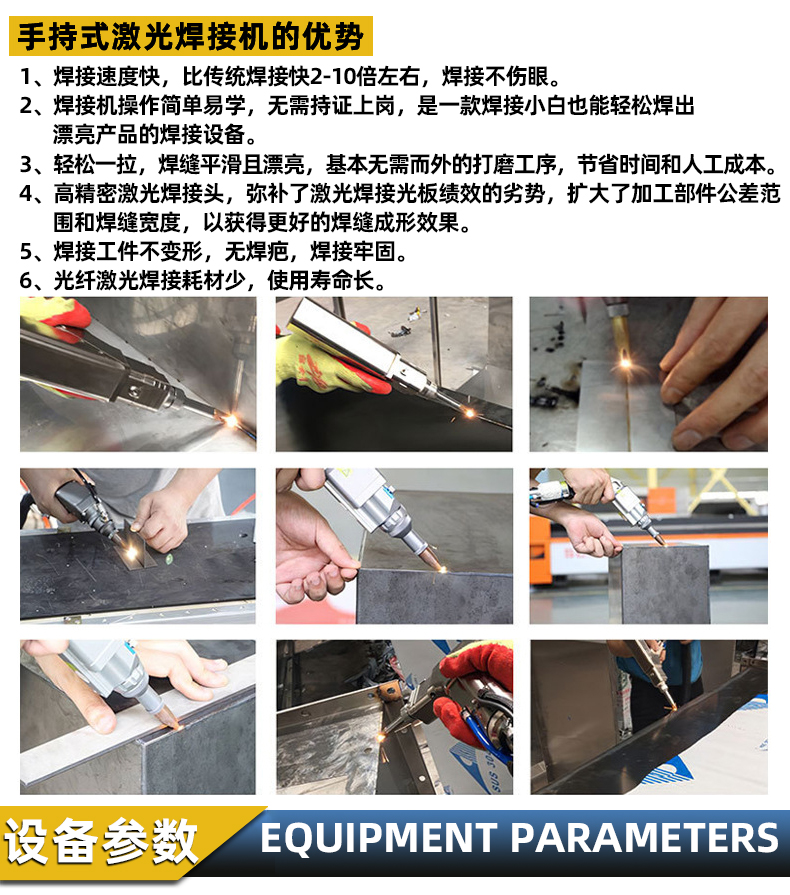 手持式激光焊接机的优势

1、焊接速度快，比传统焊接快2-10倍左右，焊接不伤眼。

2、焊接机操作简单易学，无需持证上岗，是一款焊接小白也能轻松焊出漂亮产品的焊接设备。

3、轻松一拉，焊缝平滑且漂亮，基本无需而外的打磨工序，节省时间和人工成本。

4、高精密激光焊接头，弥补了激光焊接光板绩效的劣势，扩大了加工部件公差范围和焊缝宽度，以获得更好的焊缝成形效果。

5、焊接工件不变形，无焊疤，焊接牢固。

6、光纤激光焊接耗材少，使用寿命长。

SUS 304

设备参数 EQUIPMENT PARAMETERS